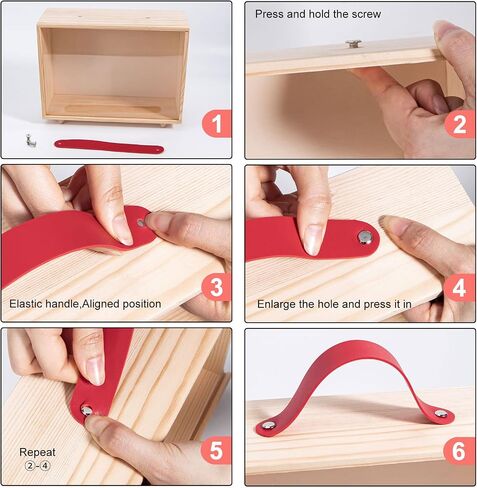 1

Press and hold the screw

2

Elastic handle,Aligned position

3

Enlarge the hole and press it in

4

Repeat
②-④

5

6