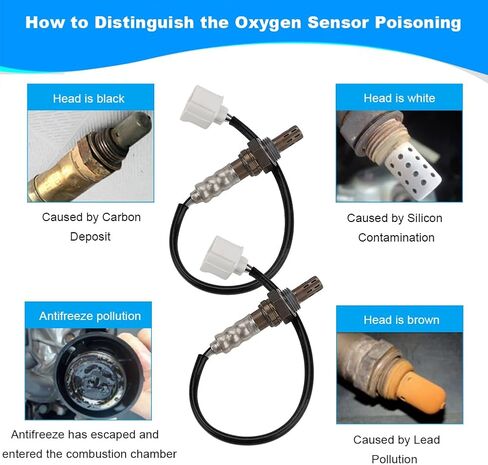 How to Distinguish the Oxygen Sensor Poisoning

Head is black

Caused by Carbon Deposit

Antifreeze pollution

Antifreeze has escaped and entered the combustion chamber

Head is white

Caused by Silicon Contamination

Head is brown

Caused by Lead Pollution