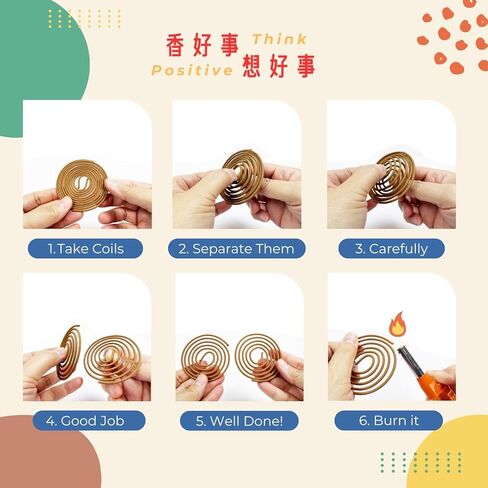 香好事 Think
Positive 想好事

1.Take Coils

2. Separate Them

3. Carefully

4. Good Job

5. Well Done!

6. Burn it