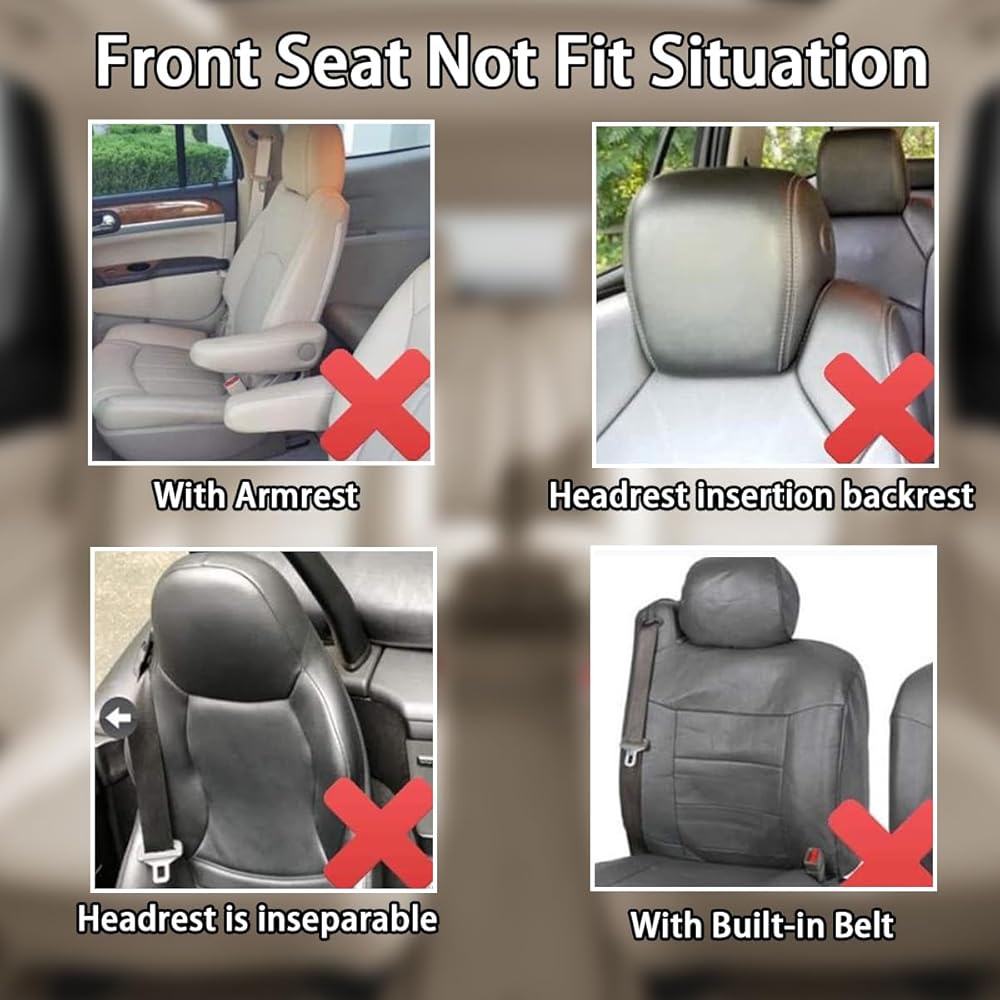 Front Seat Not Fit Situation

With Armrest

Headrest insertion backrest

Headrest is inseparable

With Built-in Belt