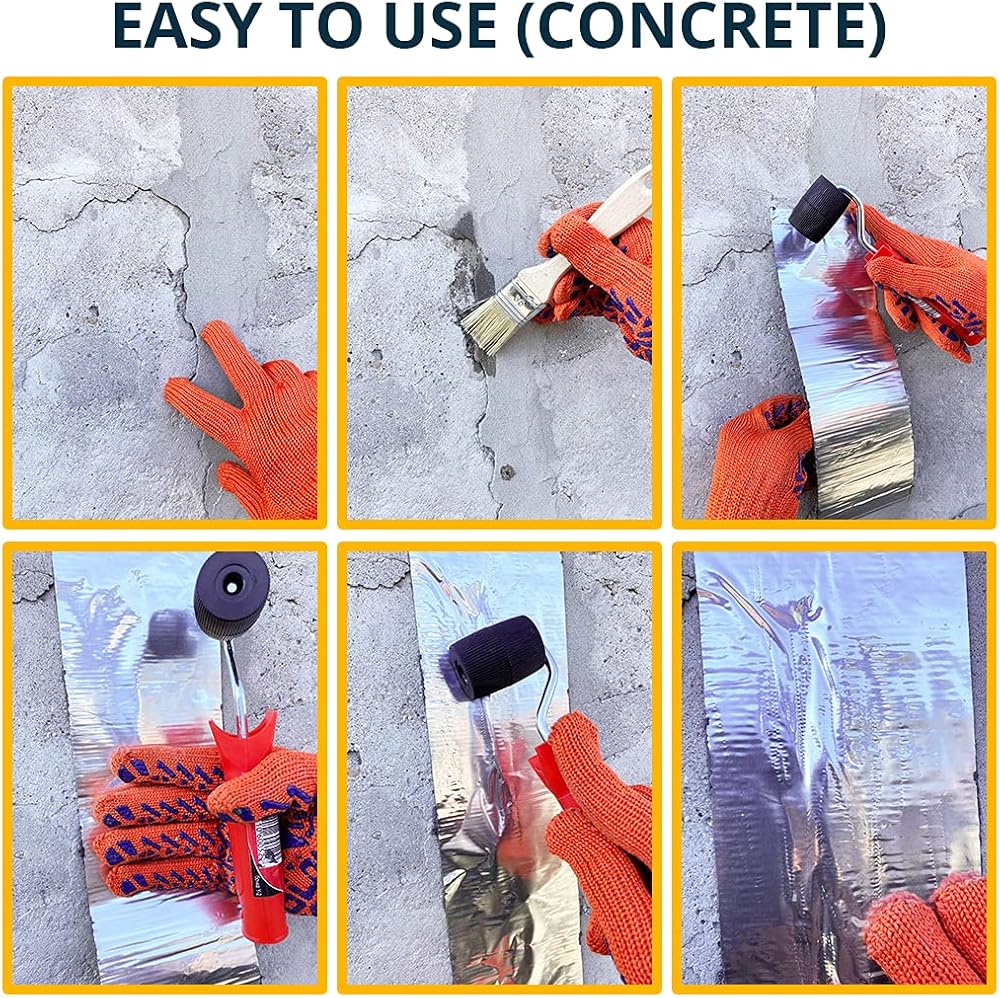 EASY TO USE (CONCRETE)