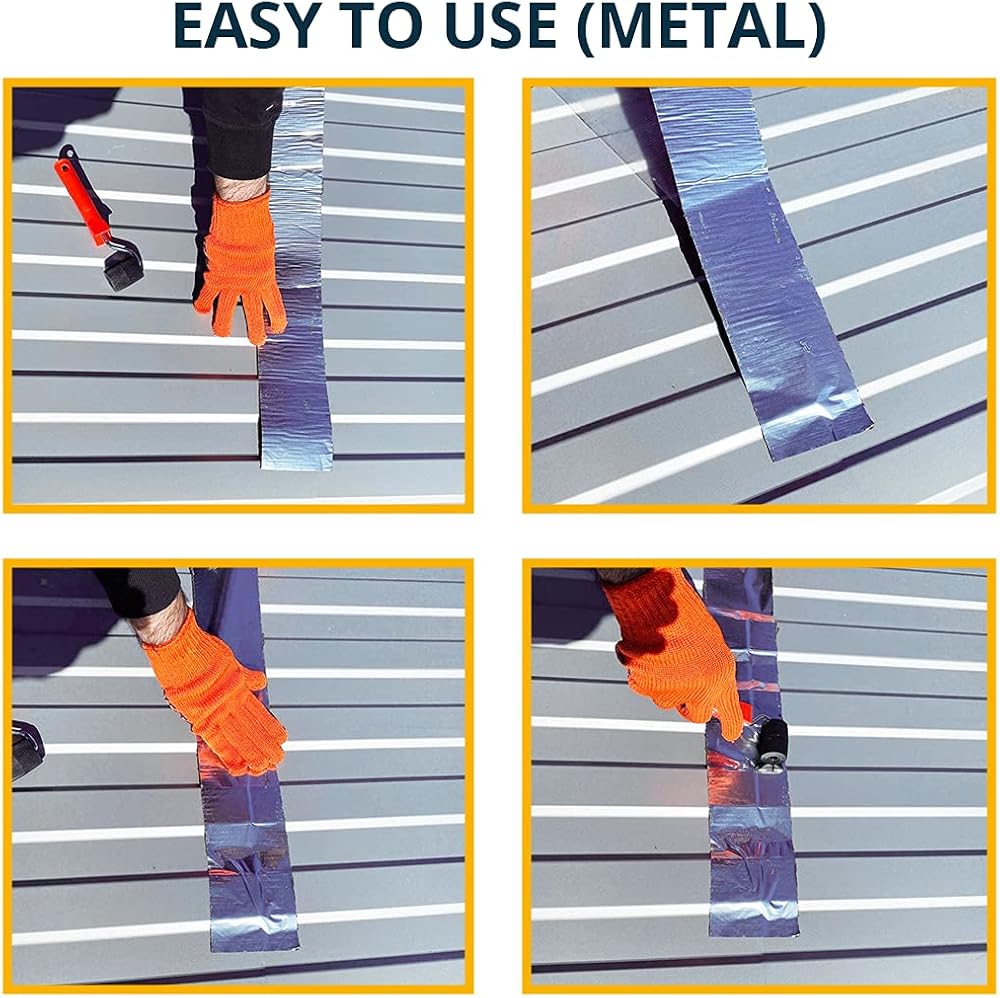 EASY TO USE (METAL)