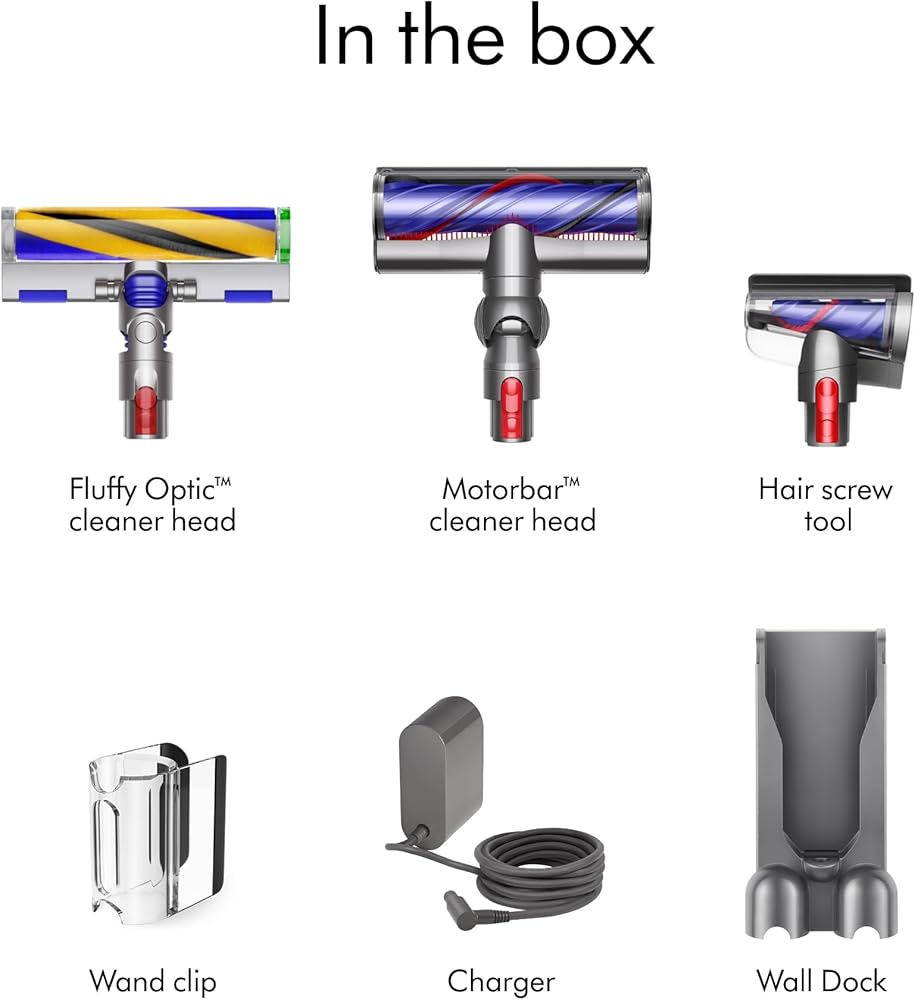 In the box

Fluffy Optic™ cleaner head

Motorbar™ cleaner head

Hair screw tool

Wand clip

Charger

Wall Dock