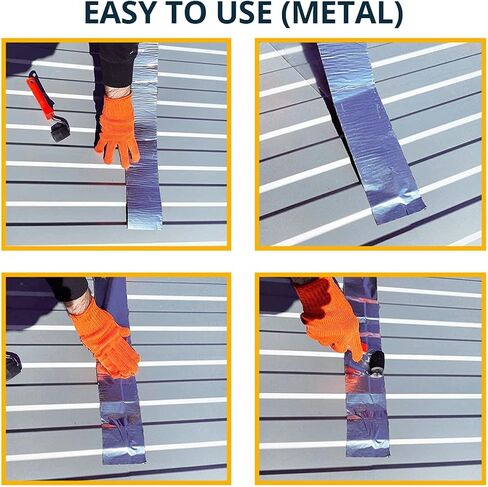 EASY TO USE (METAL)