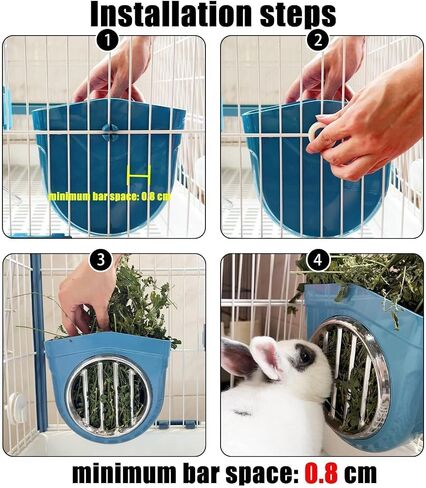 Installation steps

1

minimum bar space: 0.8 cm

2

3

4

minimum bar space: 0.8 cm