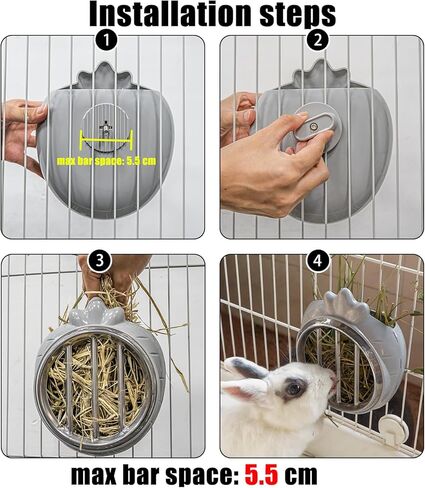 Installation steps

1

max bar space: 5.5 cm

2

3

4

max bar space: 5.5 cm