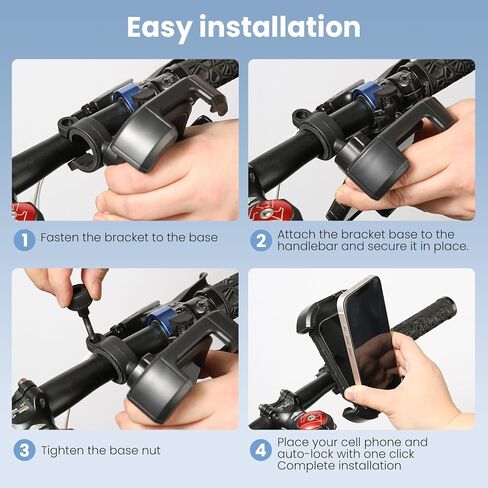 Easy installation

1 Fasten the bracket to the base

2 Attach the bracket base to the handlebar and secure it in place.

3 Tighten the base nut

4 Place your cell phone and auto-lock with one click
Complete installation