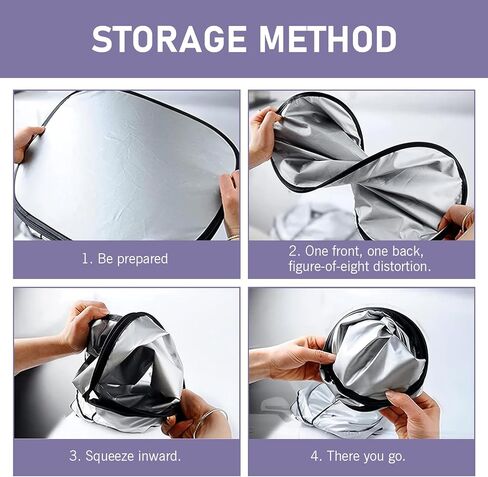 STORAGE METHOD

1. Be prepared

2. One front, one back, figure-of-eight distortion.

3. Squeeze inward.

4. There you go.