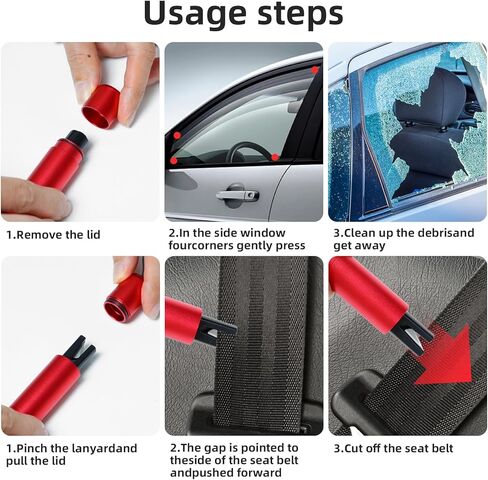 Usage steps

1.Remove the lid

2.In the side window fourcorners gently press

3.Clean up the debrisand get away

1.Pinch the lanyardand pull the lid

2.The gap is pointed to theside of the seat belt andpushed forward

3.Cut off the seat belt