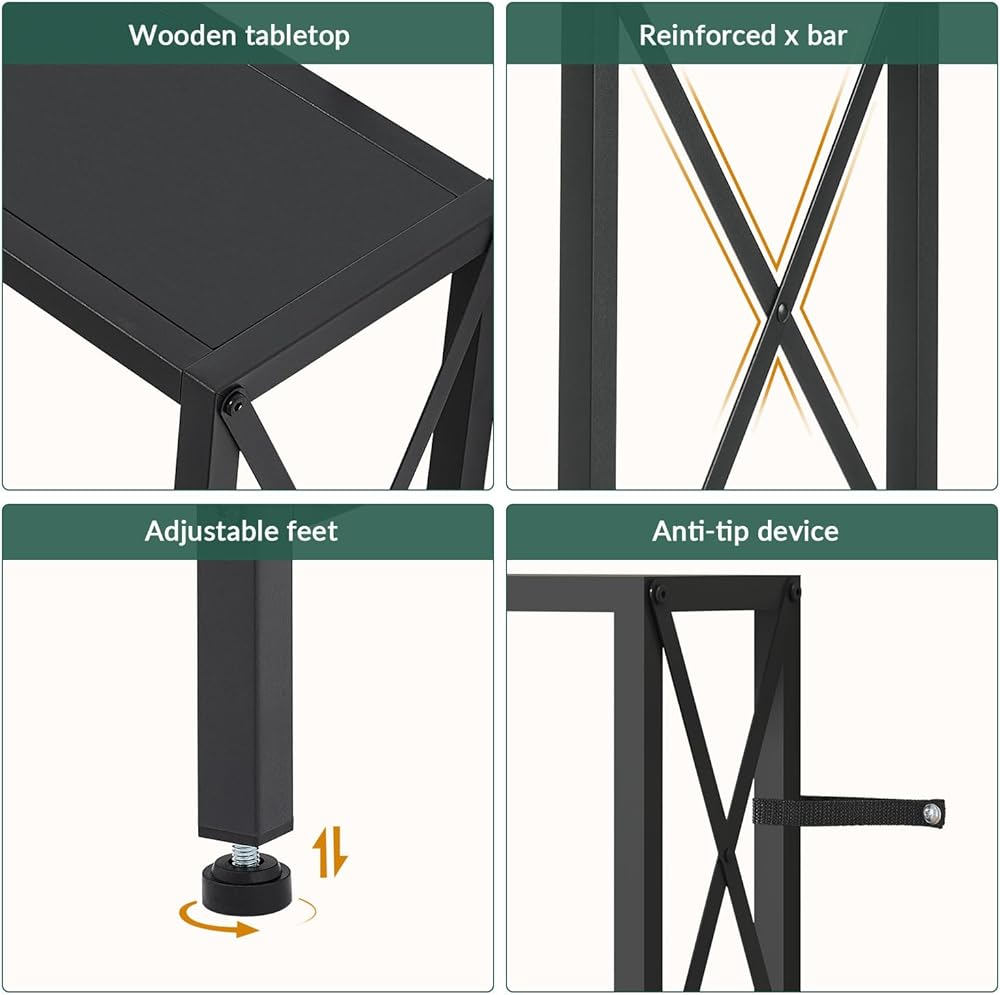 Wooden tabletop

Reinforced x bar

Adjustable feet

Anti-tip device