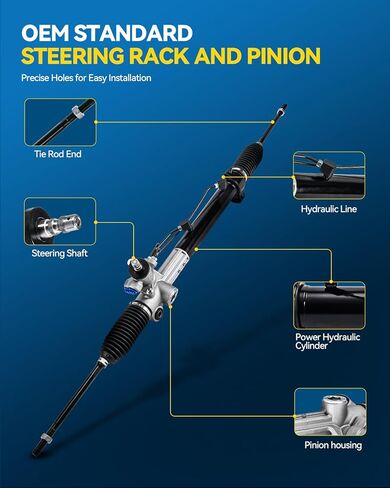 OEM STANDARD
STEERING RACK AND PINION

Precise Holes for Easy Installation

Tie Rod End

Hydraulic Line

Steering Shaft

Power Hydraulic Cylinder

Pinion housing