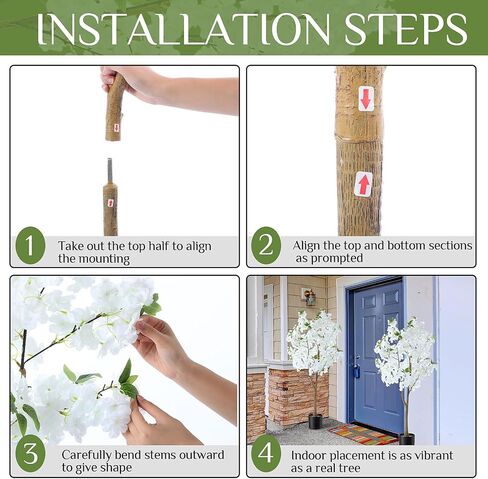 INSTALLATION STEPS

1

Take out the top half to align the mounting

2

Align the top and bottom sections as prompted

3

Carefully bend stems outward to give shape

4

Indoor placement is as vibrant as a real tree