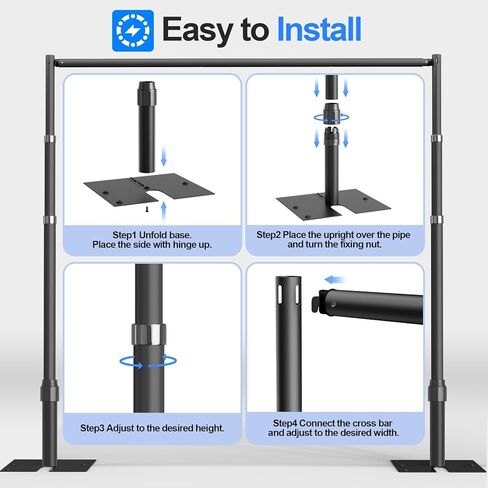 Easy to Install

Step1 Unfold base. Place the side with hinge up.

Step2 Place the upright over the pipe and turn the fixing nut.

Step3 Adjust to the desired height.

Step4 Connect the cross bar and adjust to the desired width.