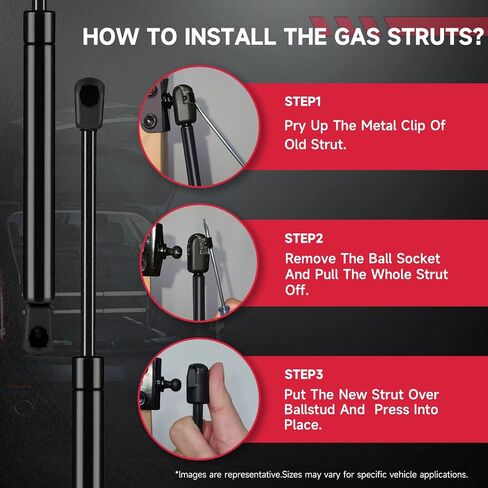 HOW TO INSTALL THE GAS STRUTS?

STEP1
Pry Up The Metal Clip Of Old Strut.

STEP2
Remove The Ball Socket And Pull The Whole Strut Off.

STEP3
Put The New Strut Over Ballstud And Press Into Place.

*Images are representative.Sizes may vary for specific vehicle applications.