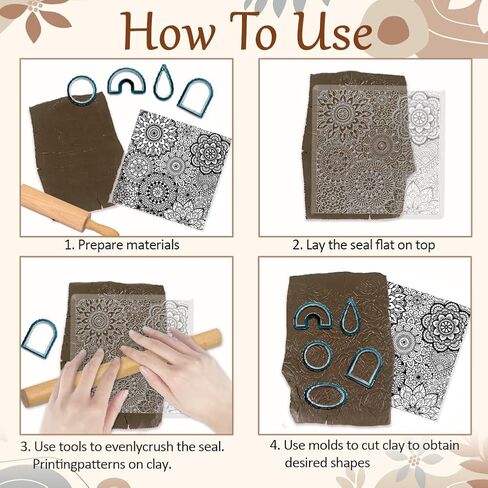 How To Use

1. Prepare materials

2. Lay the seal flat on top

3. Use tools to evenlycrush the seal. Printingpatterns on clay.

4. Use molds to cut clay to obtain desired shapes