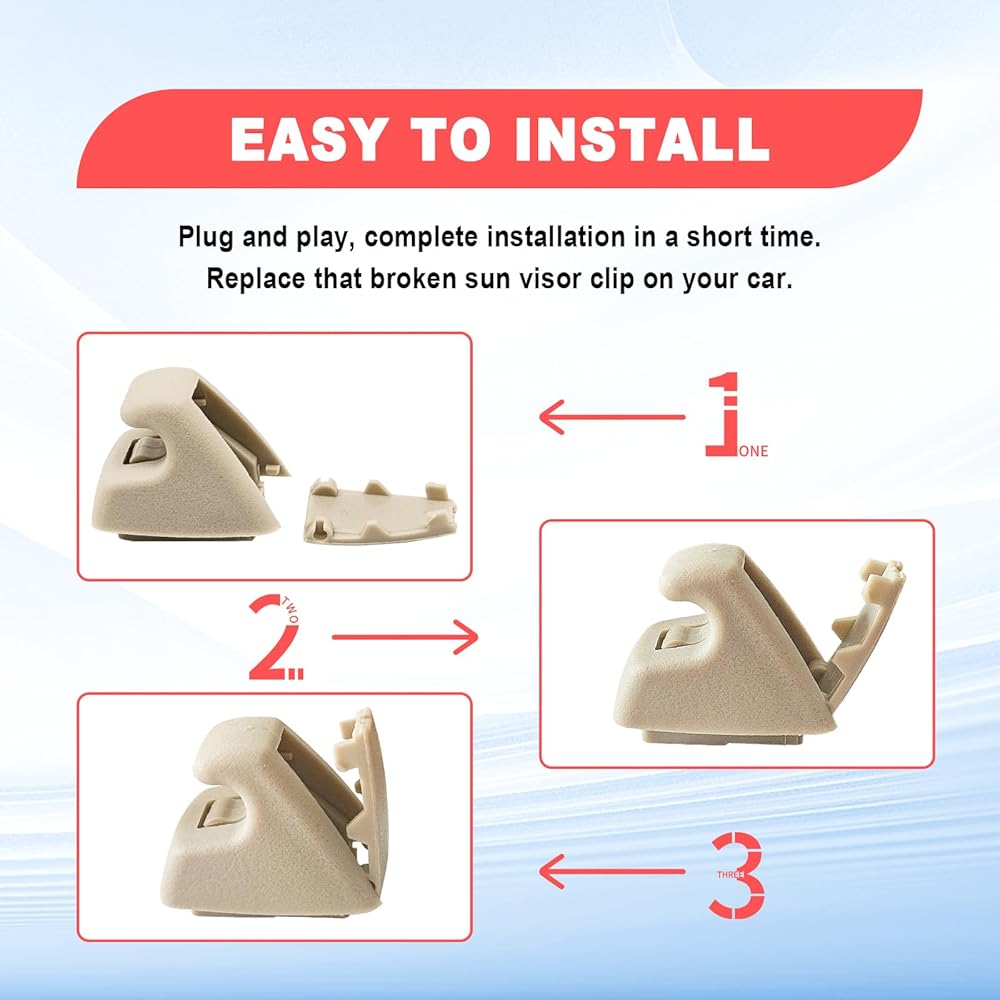 EASY TO INSTALL

Plug and play, complete installation in a short time.
Replace that broken sun visor clip on your car.

1 ONE

2 TWO

3 THREE