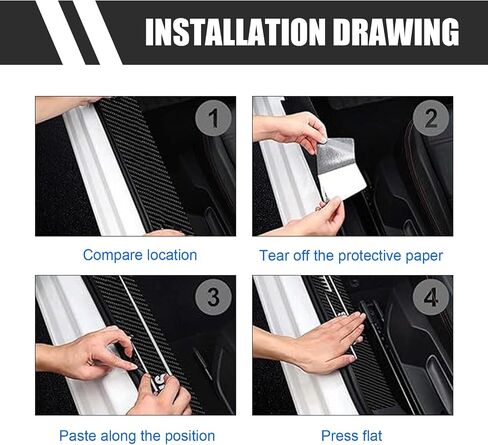 INSTALLATION DRAWING

1

Compare location

2

Tear off the protective paper

3

Paste along the position

4

Press flat