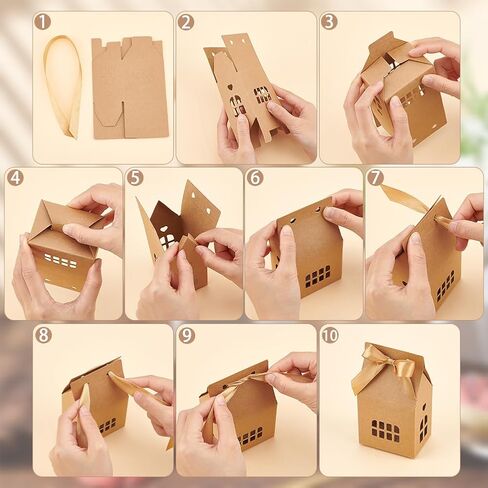 1
2
3
4
5
6
7
8
9
10