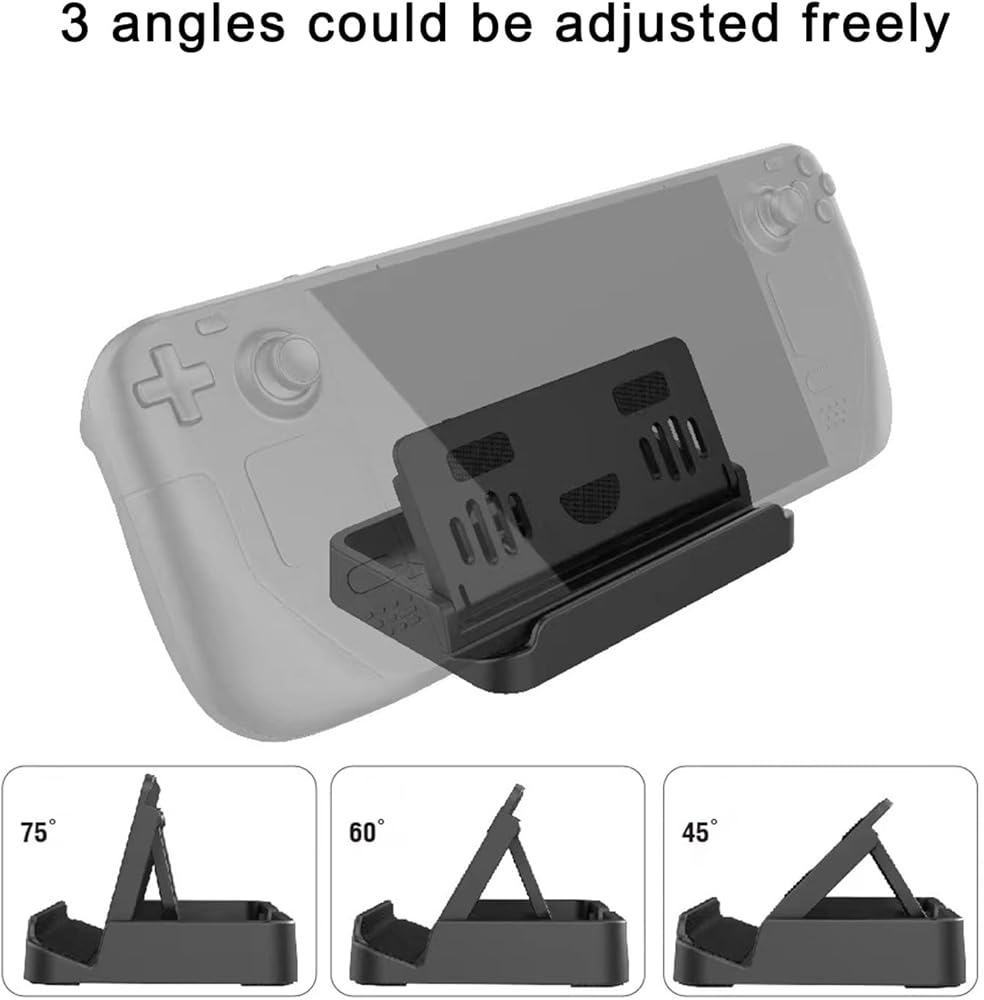 3 angles could be adjusted freely

75°

60°

45°