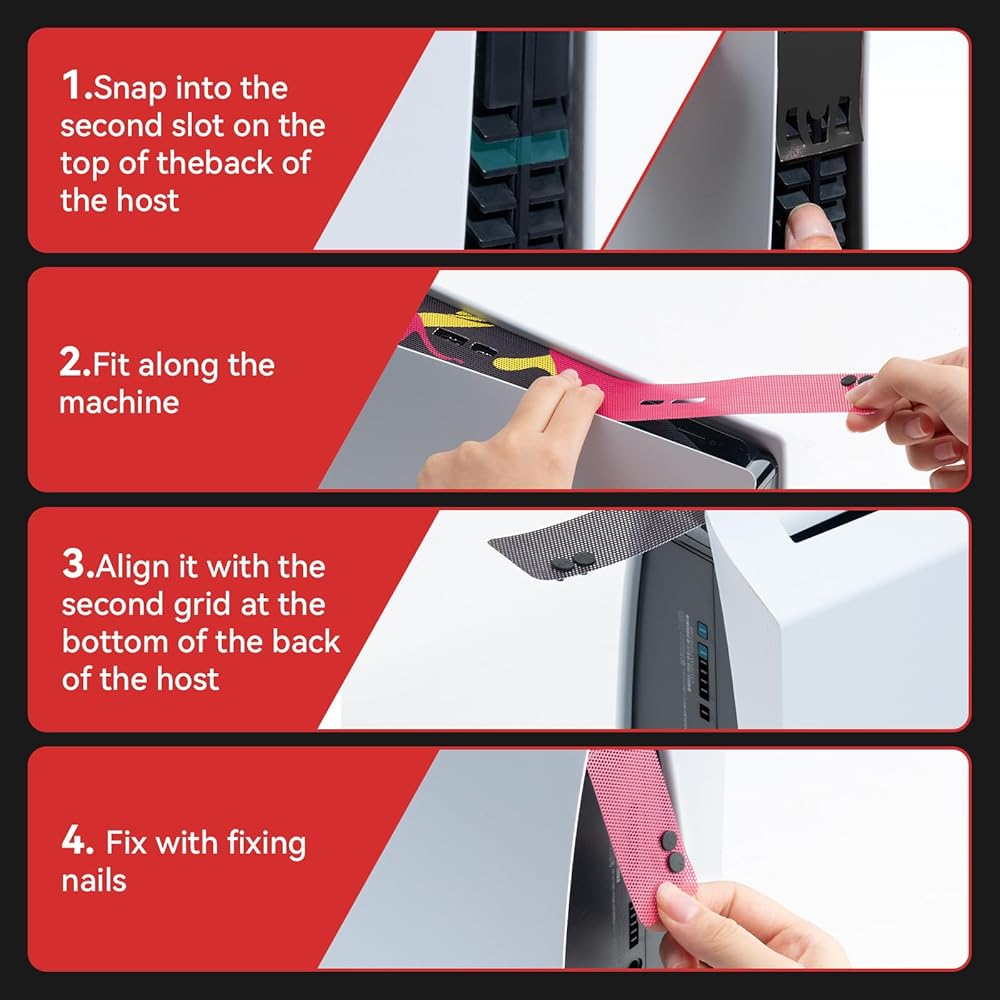 1.Snap into the second slot on the top of theback of the host

2.Fit along the machine

3.Align it with the second grid at the bottom of the back of the host

4. Fix with fixing nails