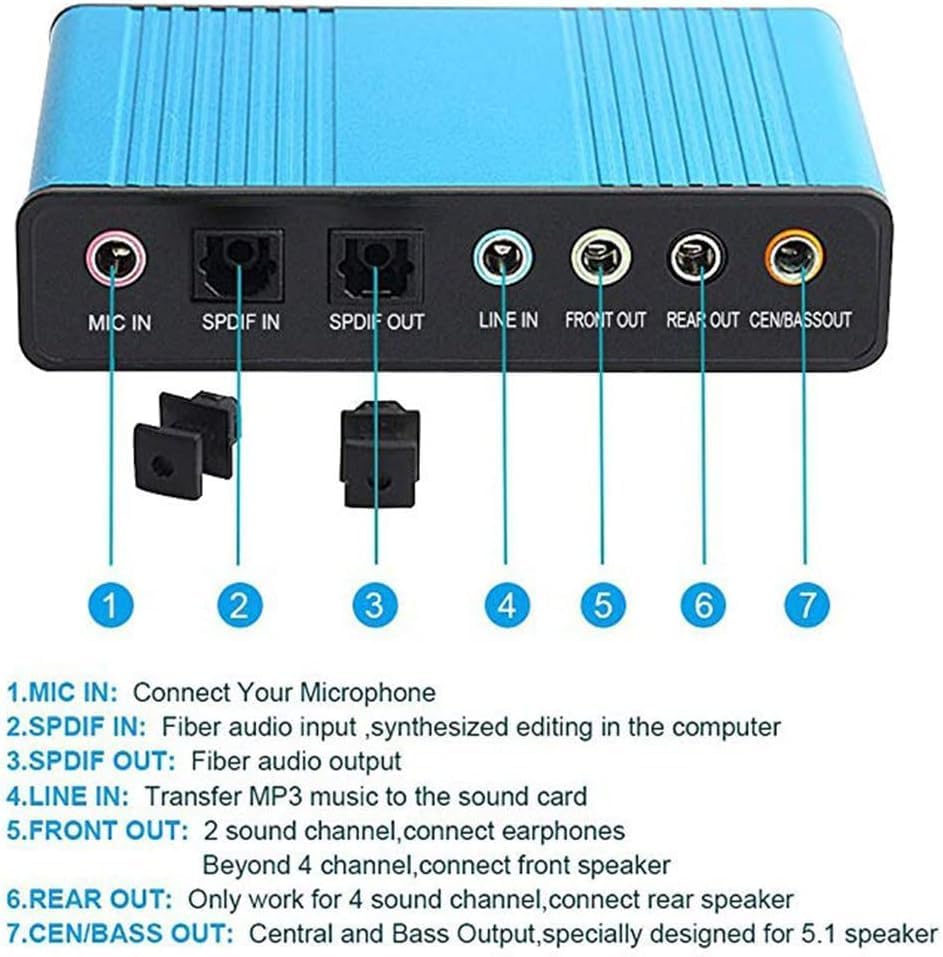 MIC IN SPDIF IN SPDIF OUT LINE IN FRONT OUT REAR OUT CEN/BASSOUT

1 2 3 4 5 6 7

1.MIC IN: Connect Your Microphone
2.SPDIF IN: Fiber audio input ,synthesized editing in the computer
3.SPDIF OUT: Fiber audio output
4.LINE IN: Transfer MP3 music to the sound card
5.FRONT OUT: 2 sound channel,connect earphones
Beyond 4 channel,connect front speaker
6.REAR OUT: Only work for 4 sound channel,connect rear speaker
7.CEN/BASS OUT: Central and Bass Output,specially designed for 5.1 speaker