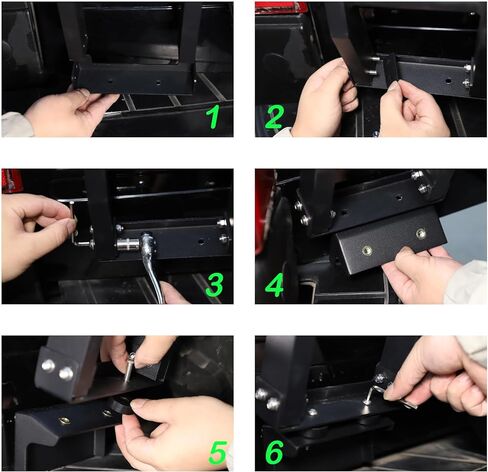 1

2

3

4

5

6