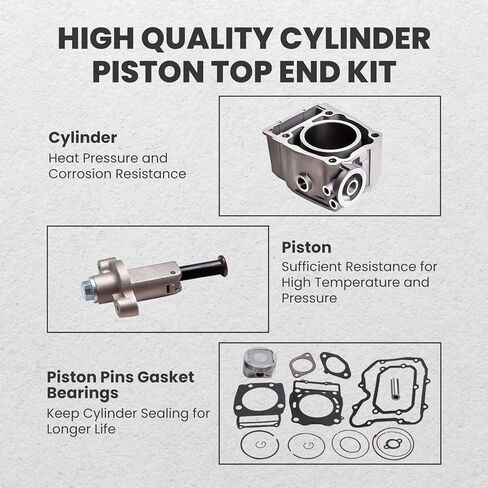 HIGH QUALITY CYLINDER PISTON TOP END KIT

Cylinder
Heat Pressure and Corrosion Resistance

Piston
Sufficient Resistance for High Temperature and Pressure

Piston Pins Gasket Bearings
Keep Cylinder Sealing for Longer Life