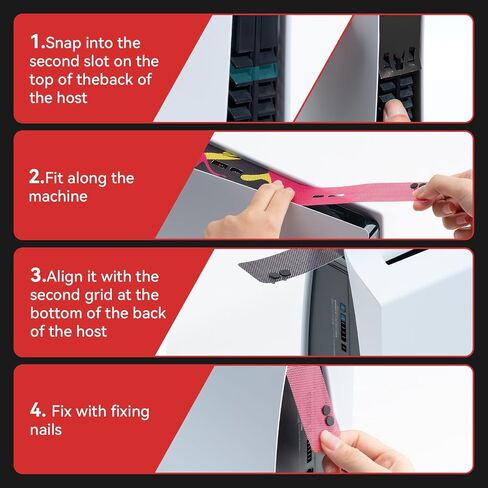 1.Snap into the second slot on the top of theback of the host

2.Fit along the machine

3.Align it with the second grid at the bottom of the back of the host

4. Fix with fixing nails