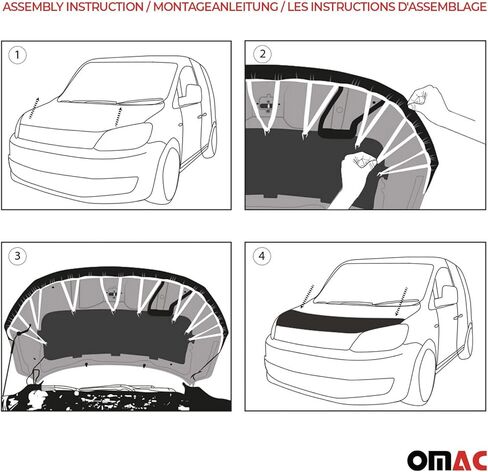 ASSEMBLY INSTRUCTION / MONTAGEANLEITUNG / LES INSTRUCTIONS D'ASSEMBLAGE

1

2

3

4

OMAC