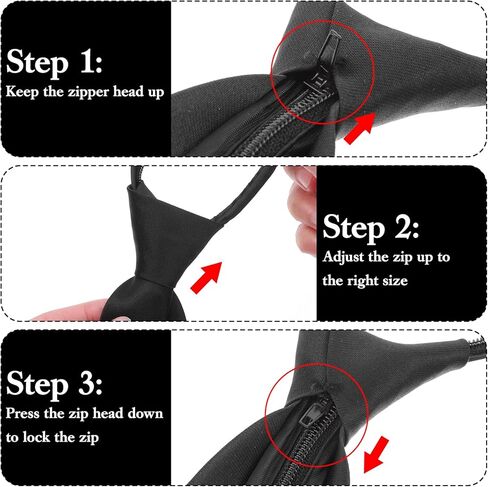 Step 1:
Keep the zipper head up

Step 2:
Adjust the zip up to the right size

Step 3:
Press the zip head down to lock the zip