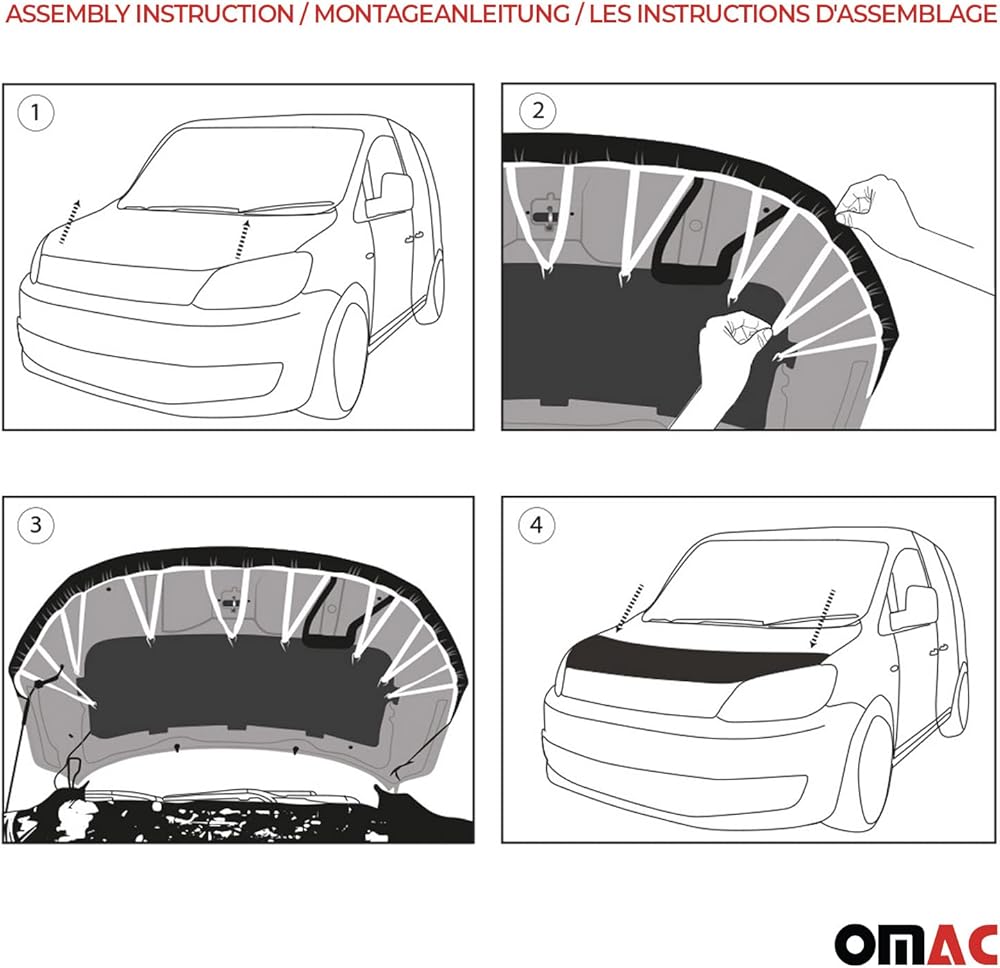 ASSEMBLY INSTRUCTION / MONTAGEANLEITUNG / LES INSTRUCTIONS D'ASSEMBLAGE

1

2

3

4

OMAC