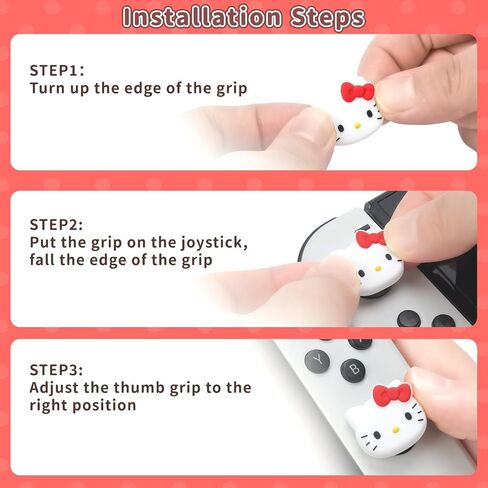 Installation Steps

STEP1:
Turn up the edge of the grip

STEP2:
Put the grip on the joystick, fall the edge of the grip

Y
B

STEP3:
Adjust the thumb grip to the right position