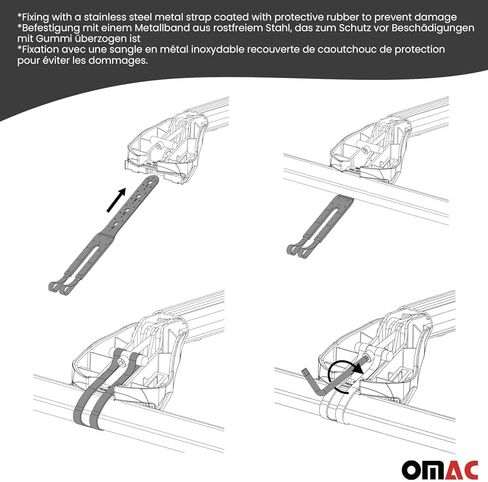 *Fixing with a stainless steel metal strap coated with protective rubber to prevent damage
*Befestigung mit einem Metallband aus rostfreiem Stahl, das zum Schutz vor Beschädigungen mit Gummi überzogen ist
*Fixation avec une sangle en métal inoxydable recouverte de caoutchouc de protection pour éviter les dommages.

OMAC