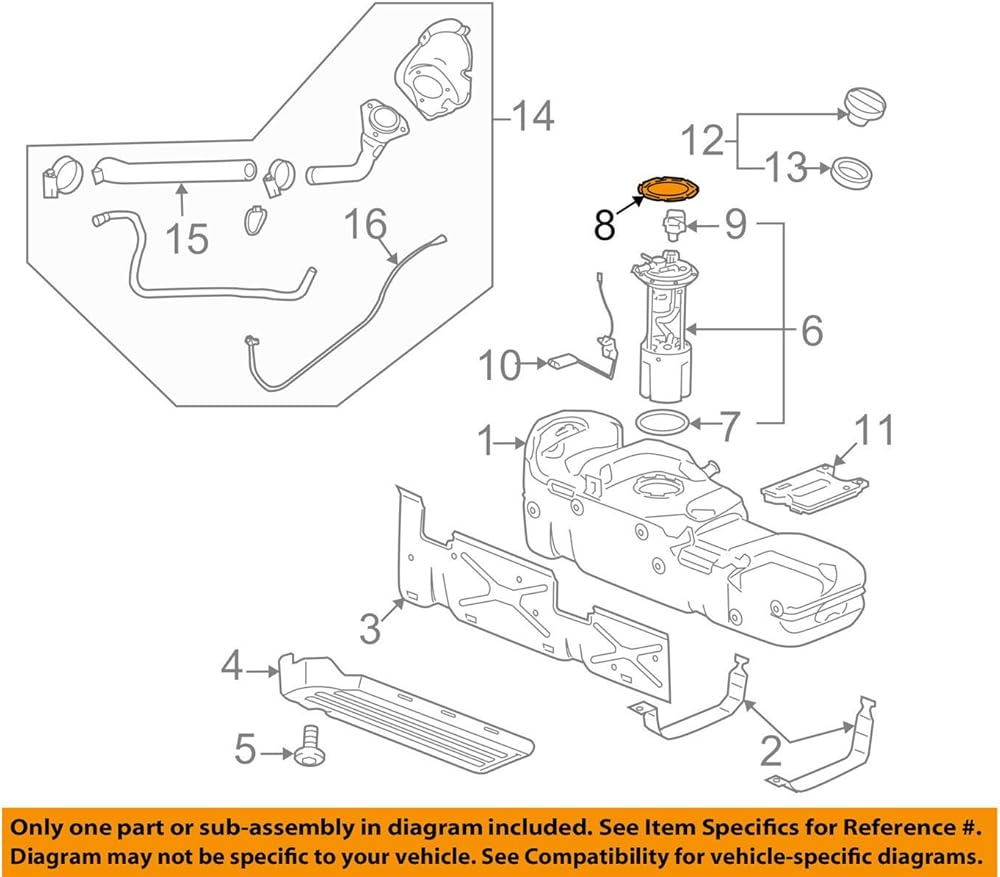 14
12
13
15
16
8
9
6
10
7
1
11
3
4
5
2

Only one part or sub-assembly in diagram included. See Item Specifics for Reference #.
Diagram may not be specific to your vehicle. See Compatibility for vehicle-specific diagrams.