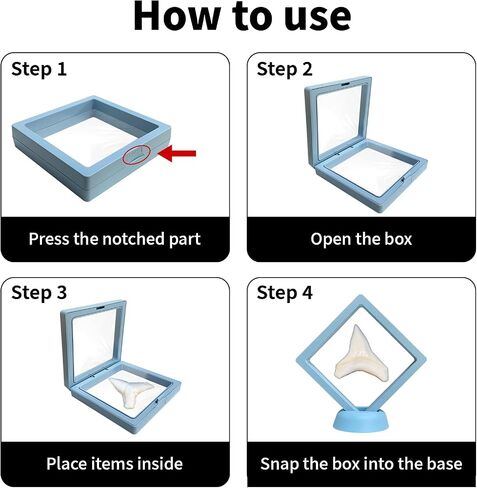 How to use

Step 1

Press the notched part

Step 2

Open the box

Step 3

Place items inside

Step 4

Snap the box into the base