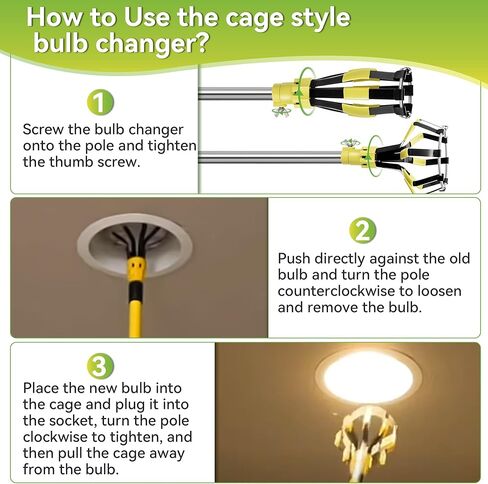 How to Use the cage style bulb changer?

1

Screw the bulb changer onto the pole and tighten the thumb screw.

2

Push directly against the old bulb and turn the pole counterclockwise to loosen and remove the bulb.

3

Place the new bulb into the cage and plug it into the socket, turn the pole clockwise to tighten, and then pull the cage away from the bulb.