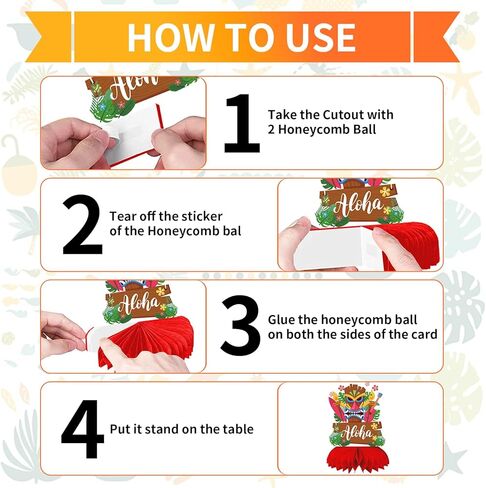 HOW TO USE

Aloh

1 Take the Cutout with 2 Honeycomb Ball

2 Tear off the sticker of the Honeycomb bal

Aloha

Aloha

3 Glue the honeycomb ball on both the sides of the card

4 Put it stand on the table

Aloha