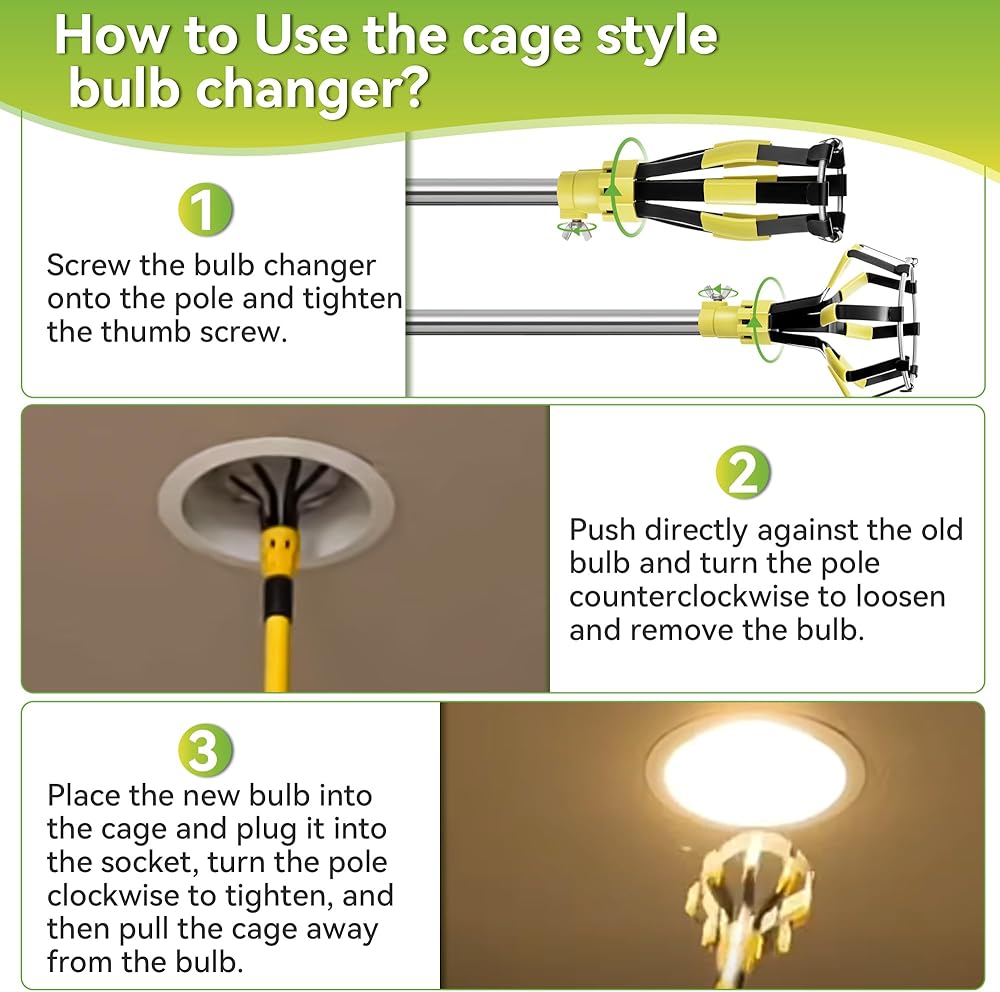 How to Use the cage style bulb changer?

1

Screw the bulb changer onto the pole and tighten the thumb screw.

2

Push directly against the old bulb and turn the pole counterclockwise to loosen and remove the bulb.

3

Place the new bulb into the cage and plug it into the socket, turn the pole clockwise to tighten, and then pull the cage away from the bulb.