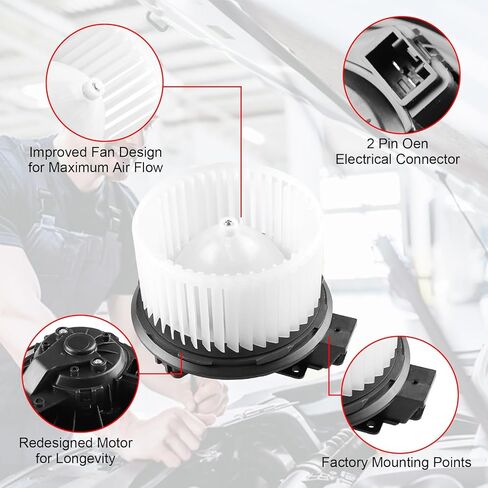 Improved Fan Design for Maximum Air Flow

2 Pin Oen Electrical Connector

Redesigned Motor for Longevity

Factory Mounting Points