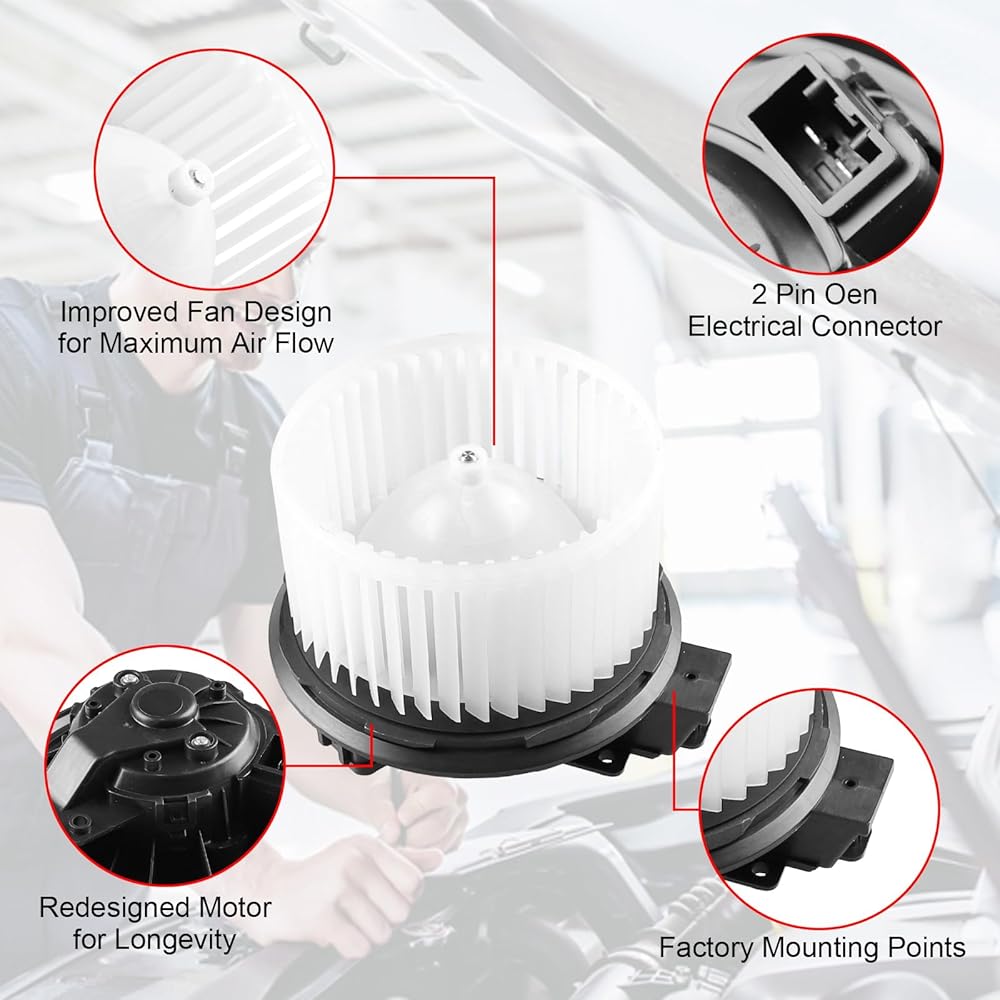 Improved Fan Design for Maximum Air Flow

2 Pin Oen Electrical Connector

Redesigned Motor for Longevity

Factory Mounting Points