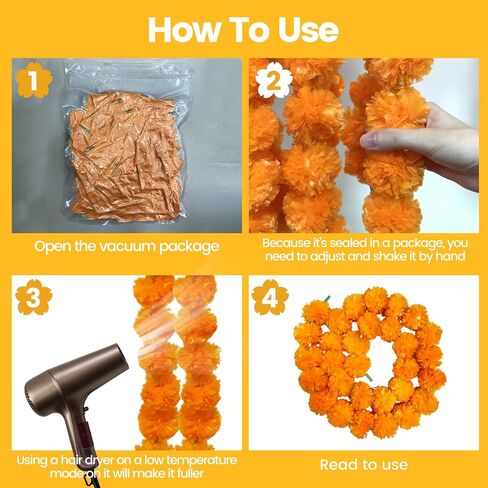 How To Use

1

Open the vacuum package

2

Because it's sealed in a package, you need to adjust and shake it by hand

3

Using a hair dryer on a low temperature mode on it will make it fuller

4

Read to use