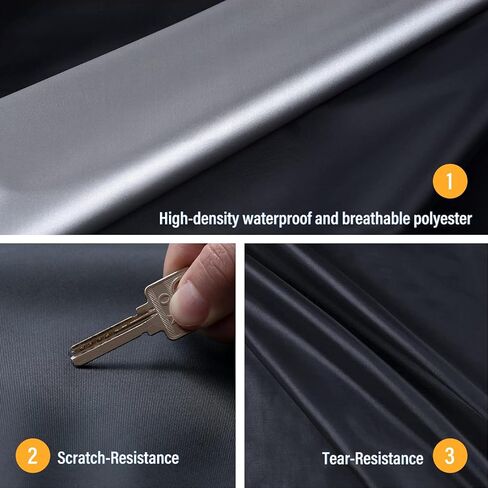 1
High-density waterproof and breathable polyester

2 Scratch-Resistance

Tear-Resistance 3