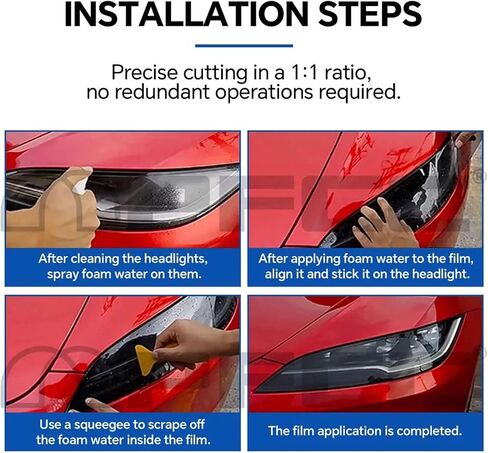 INSTALLATION STEPS

Precise cutting in a 1:1 ratio, no redundant operations required.

After cleaning the headlights, spray foam water on them.

After applying foam water to the film, align it and stick it on the headlight.

Use a squeegee to scrape off the foam water inside the film.

The film application is completed.