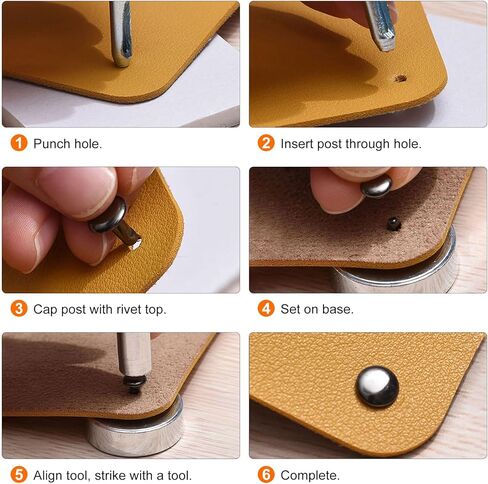 1 Punch hole.

2 Insert post through hole.

3 Cap post with rivet top.

4 Set on base.

5 Align tool, strike with a tool.

6 Complete.