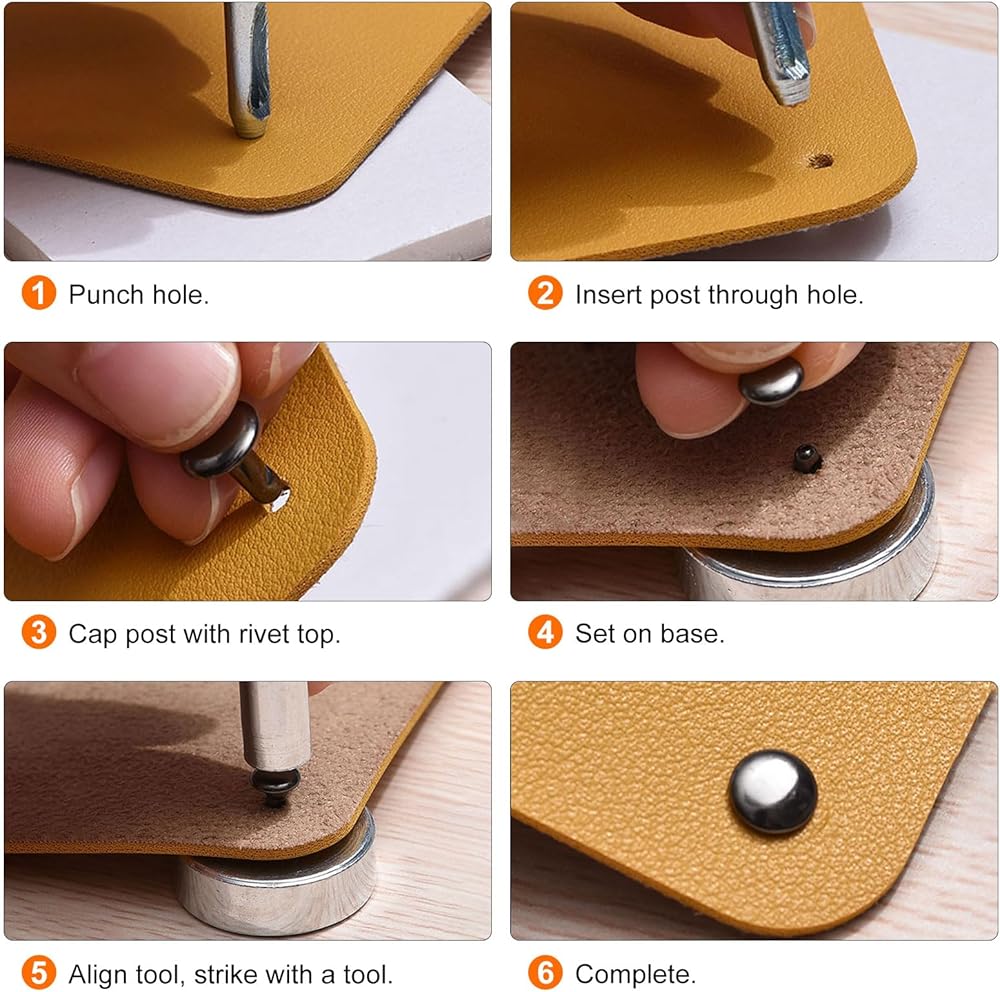 1 Punch hole.

2 Insert post through hole.

3 Cap post with rivet top.

4 Set on base.

5 Align tool, strike with a tool.

6 Complete.