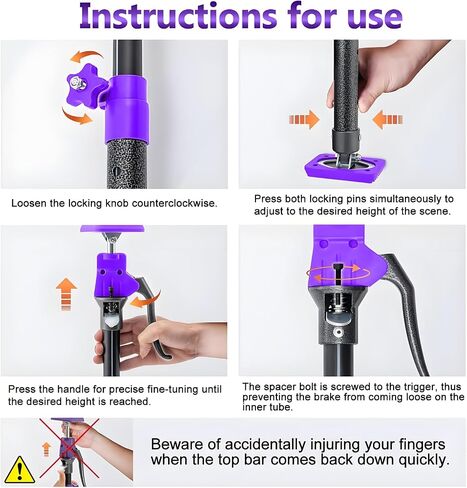 Instructions for use

Loosen the locking knob counterclockwise.

Press both locking pins simultaneously to adjust to the desired height of the scene.

Press the handle for precise fine-tuning until the desired height is reached.

The spacer bolt is screwed to the trigger, thus preventing the brake from coming loose on the inner tube.

Beware of accidentally injuring your fingers when the top bar comes back down quickly.