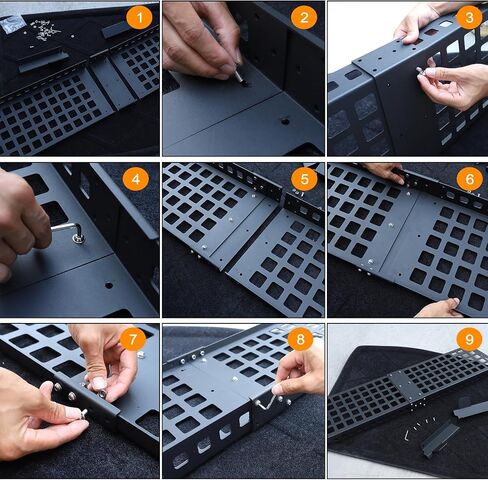 1

2

3

4

5

6

7

8

9