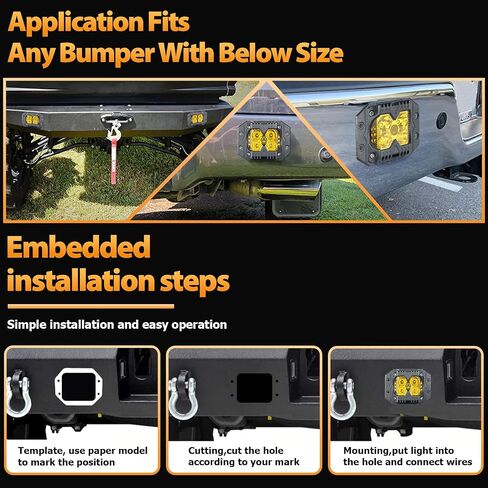 Application Fits
Any Bumper With Below Size

Embedded
installation steps

Simple installation and easy operation

Template, use paper model to mark the position

Cutting,cut the hole according to your mark

Mounting,put light into the hole and connect wires