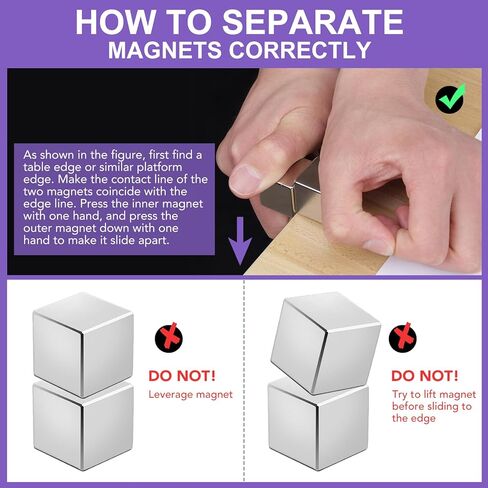 HOW TO SEPARATE
MAGNETS CORRECTLY

As shown in the figure, first find a table edge or similar platform edge. Make the contact line of the two magnets coincide with the edge line. Press the inner magnet with one hand, and press the outer magnet down with one hand to make it slide apart.

DO NOT!
Leverage magnet

DO NOT!
Try to lift magnet before sliding to the edge