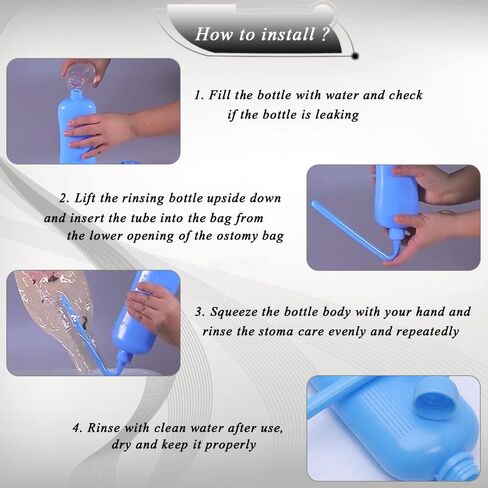 How to install ?

1. Fill the bottle with water and check if the bottle is leaking

2. Lift the rinsing bottle upside down and insert the tube into the bag from the lower opening of the ostomy bag

3. Squeeze the bottle body with your hand and rinse the stoma care evenly and repeatedly

4. Rinse with clean water after use, dry and keep it properly